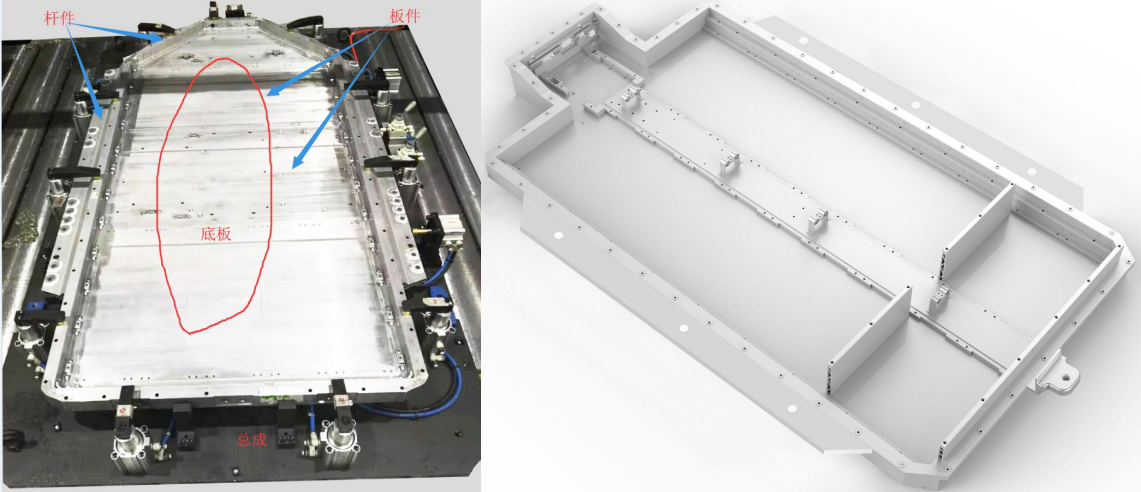 杆件

板件

底板

总成